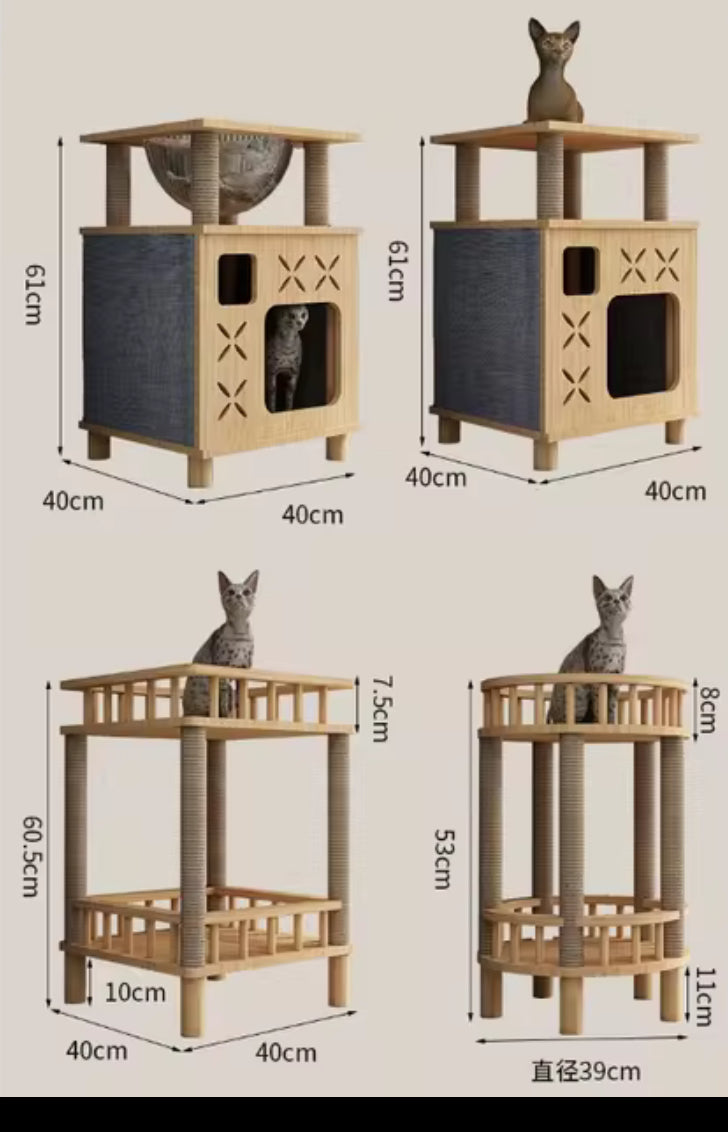 61cm
40cm
40cm
61cm
40cm
40cm
7.5cm
60.5cm
10cm
40cm
40cm
8cm
53cm
11cm
直径39cm