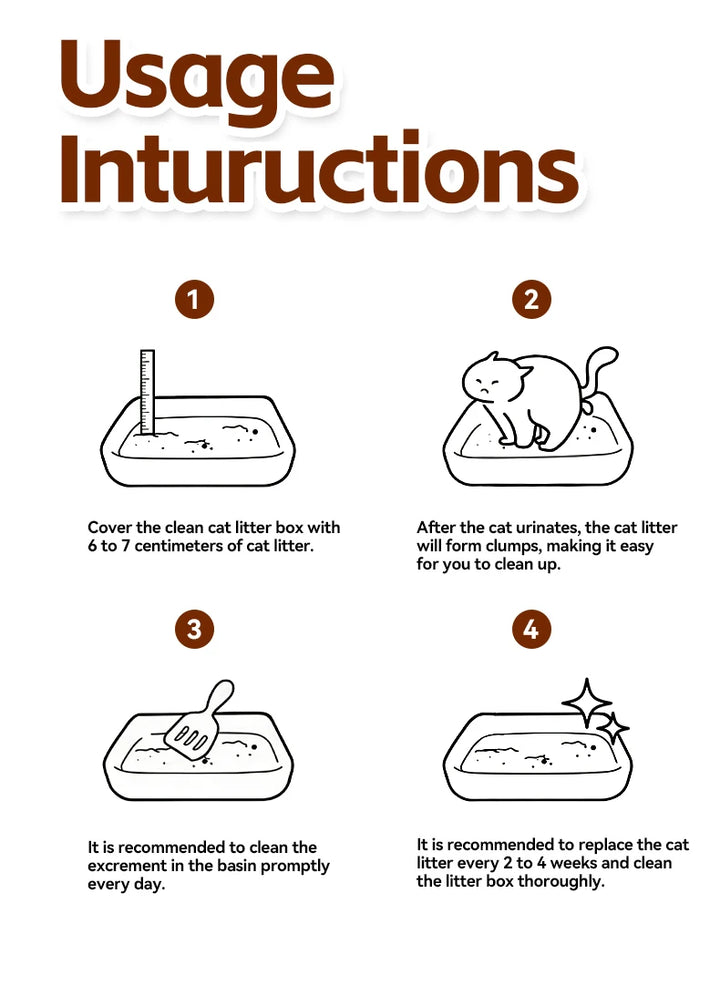 Usage Intuructions

1

Cover the clean cat litter box with 6 to 7 centimeters of cat litter.

2

After the cat urinates, the cat litter will form clumps, making it easy for you to clean up.

3

It is recommended to clean the excrement in the basin promptly every day.

4

It is recommended to replace the cat litter every 2 to 4 weeks and clean the litter box thoroughly.