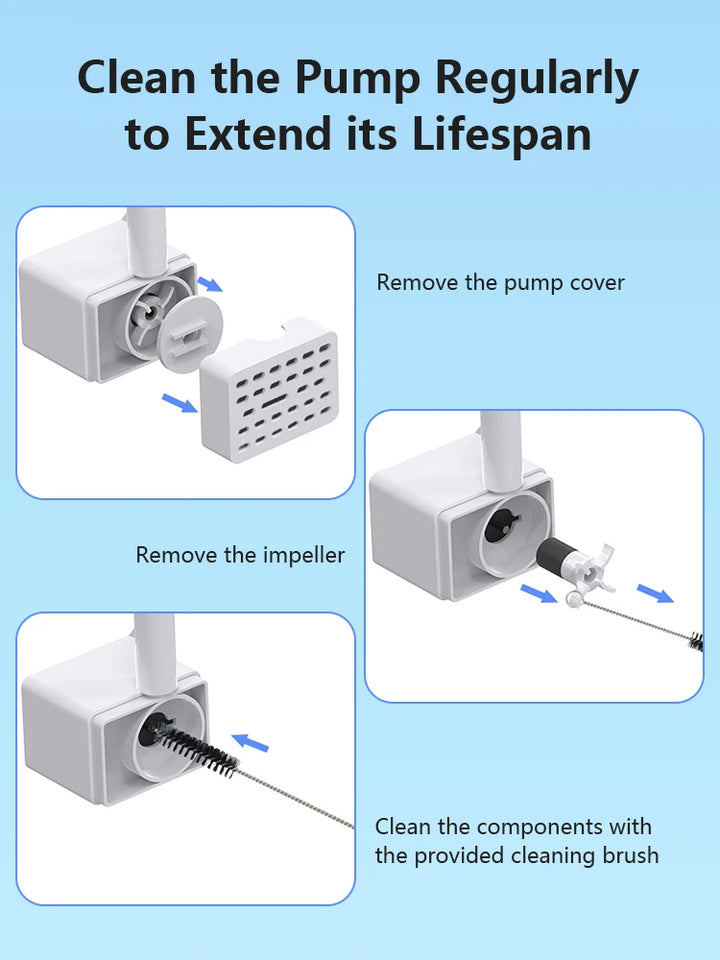 Clean the Pump Regularly to Extend its Lifespan

Remove the pump cover

Remove the impeller

Clean the components with the provided cleaning brush