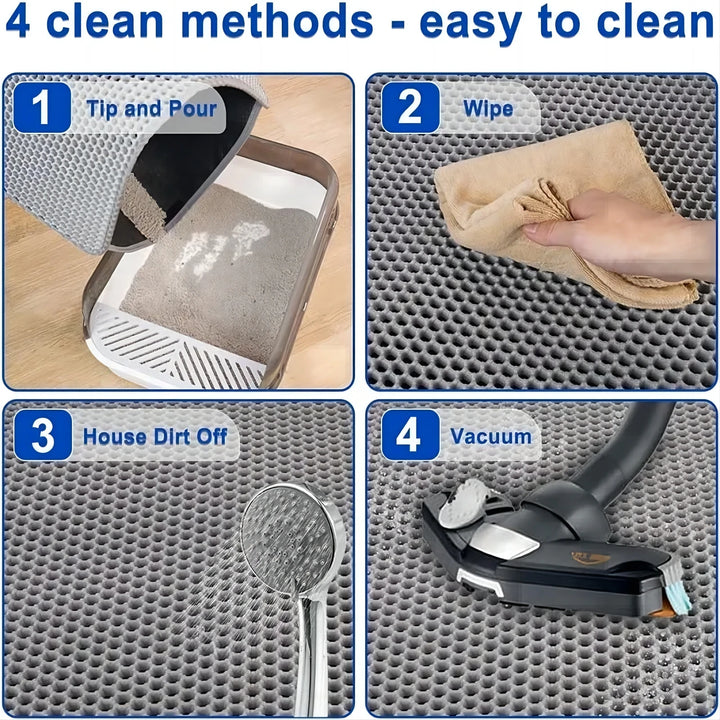 4 clean methods - easy to clean

1 Tip and Pour

2 Wipe

3 House Dirt Off

4 Vacuum