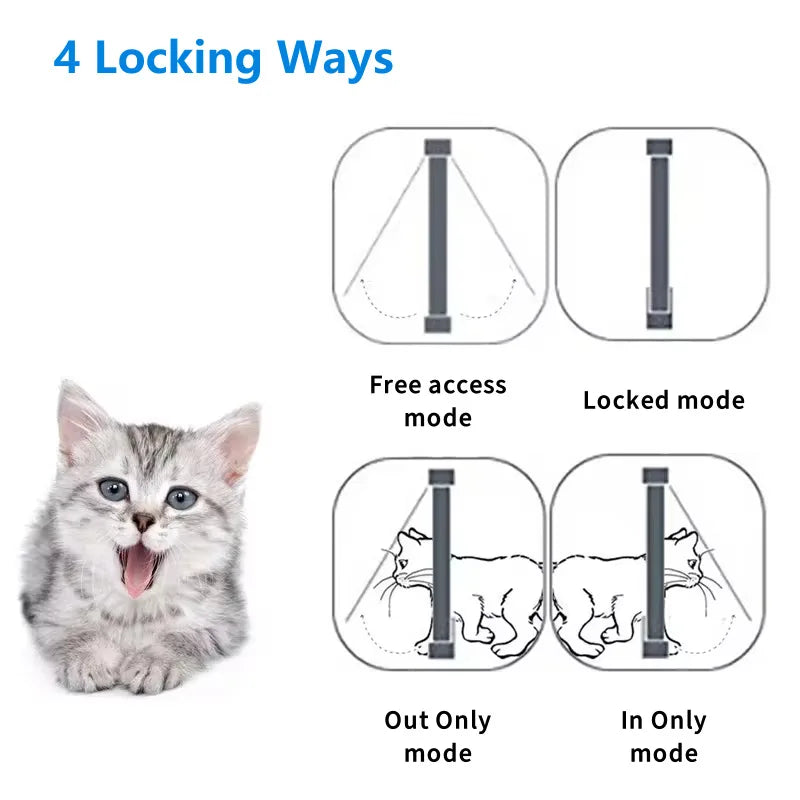 4 Locking Ways

Free access mode

Locked mode

Out Only mode

In Only mode