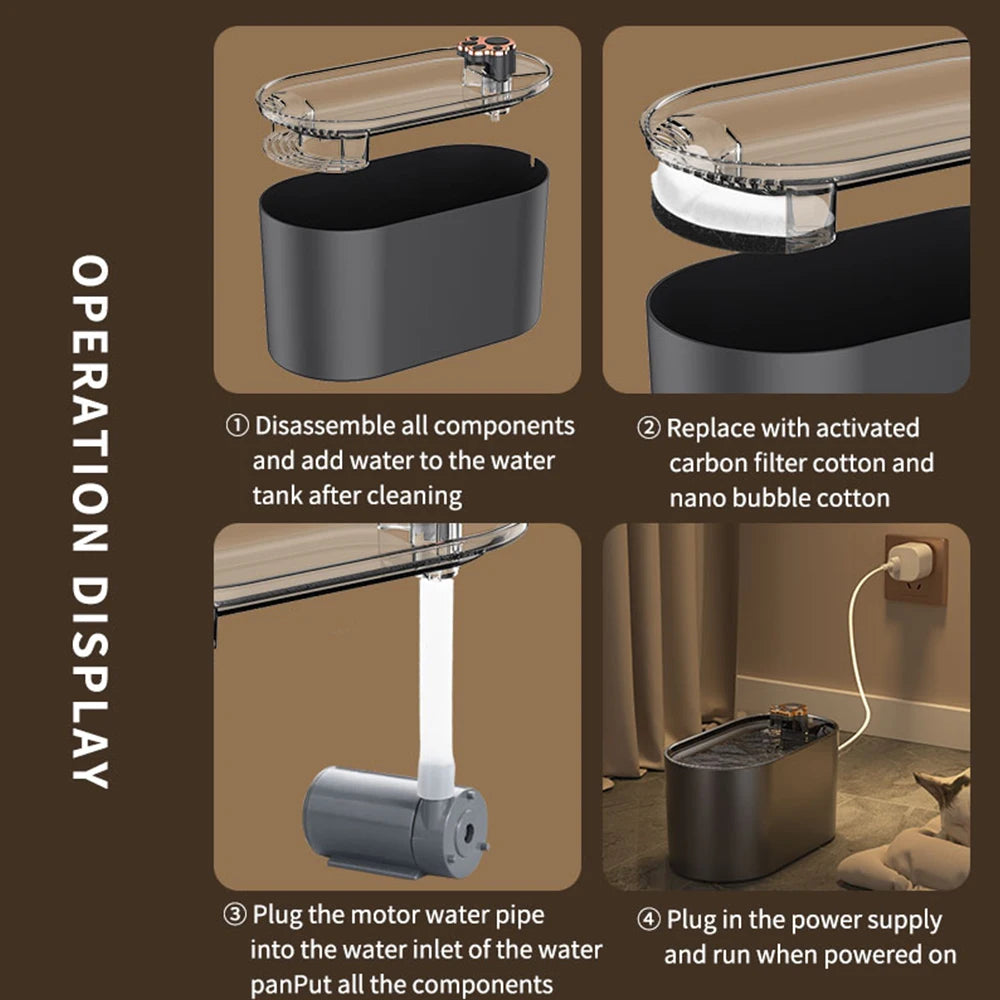 OPERATION DISPLAY

① Disassemble all components and add water to the water tank after cleaning

② Replace with activated carbon filter cotton and nano bubble cotton

③ Plug the motor water pipe into the water inlet of the water panPut all the components

④ Plug in the power supply and run when powered on