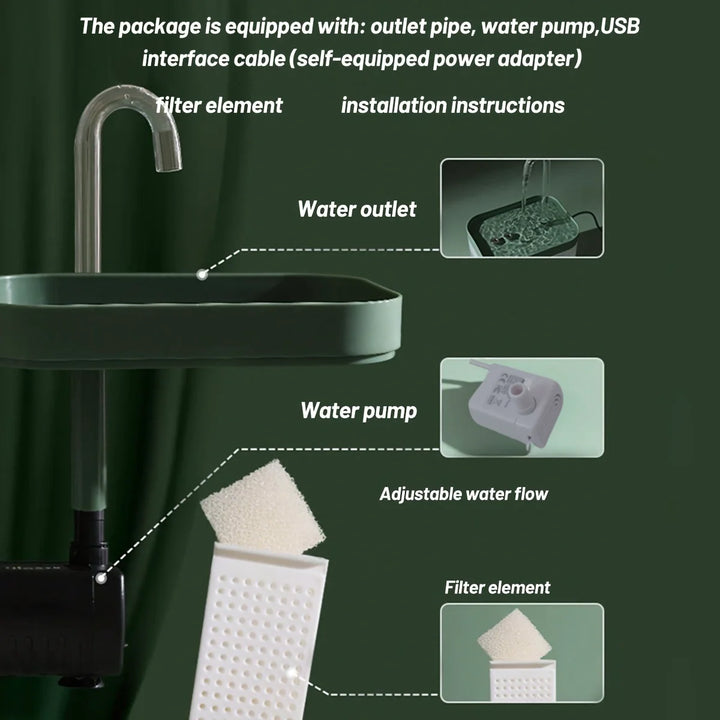 The package is equipped with: outlet pipe, water pump,USB interface cable (self-equipped power adapter)

filter element installation instructions

Water outlet

Water pump

Adjustable water flow

Filter element