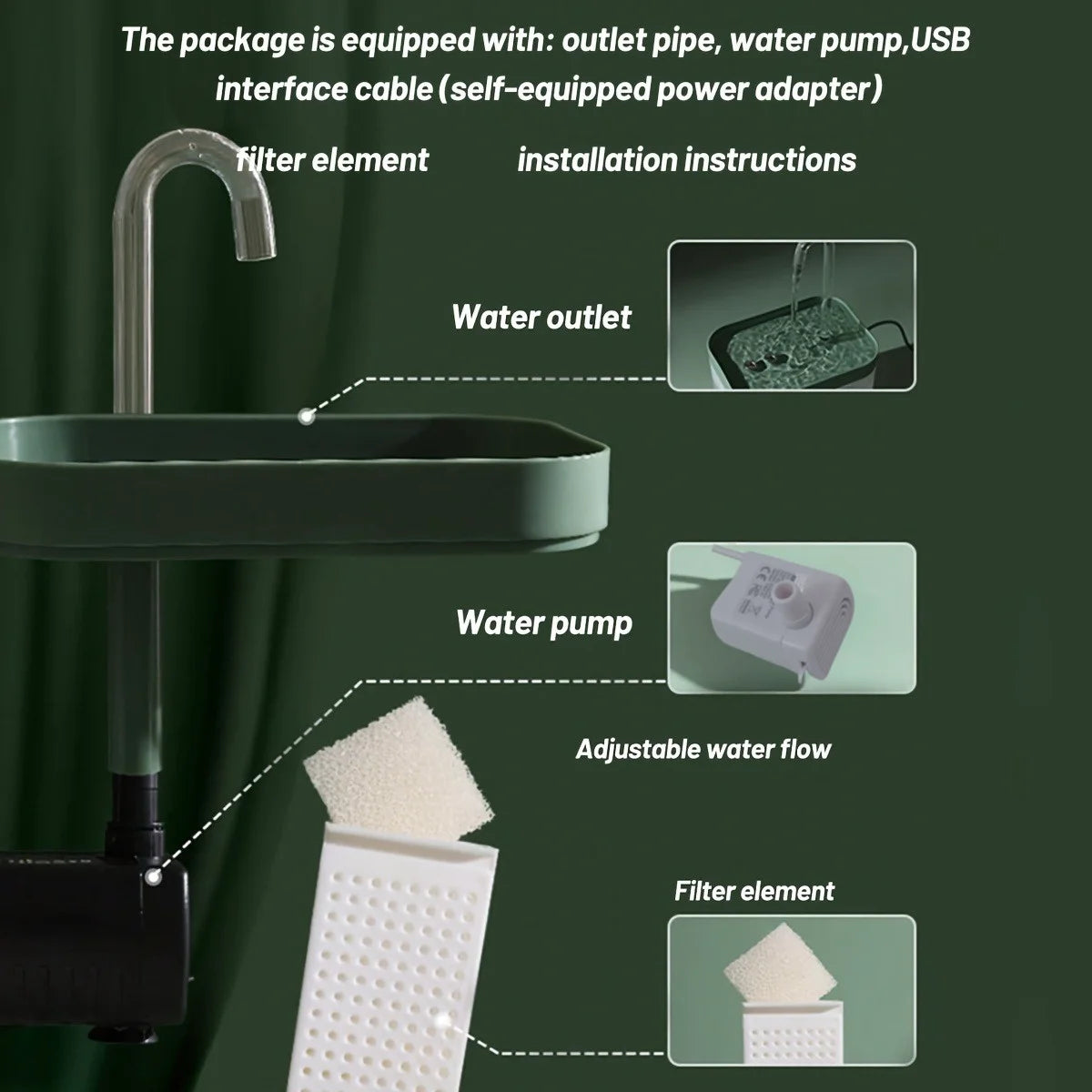 The package is equipped with: outlet pipe, water pump,USB interface cable (self-equipped power adapter)

filter element installation instructions

Water outlet

Water pump

Adjustable water flow

Filter element