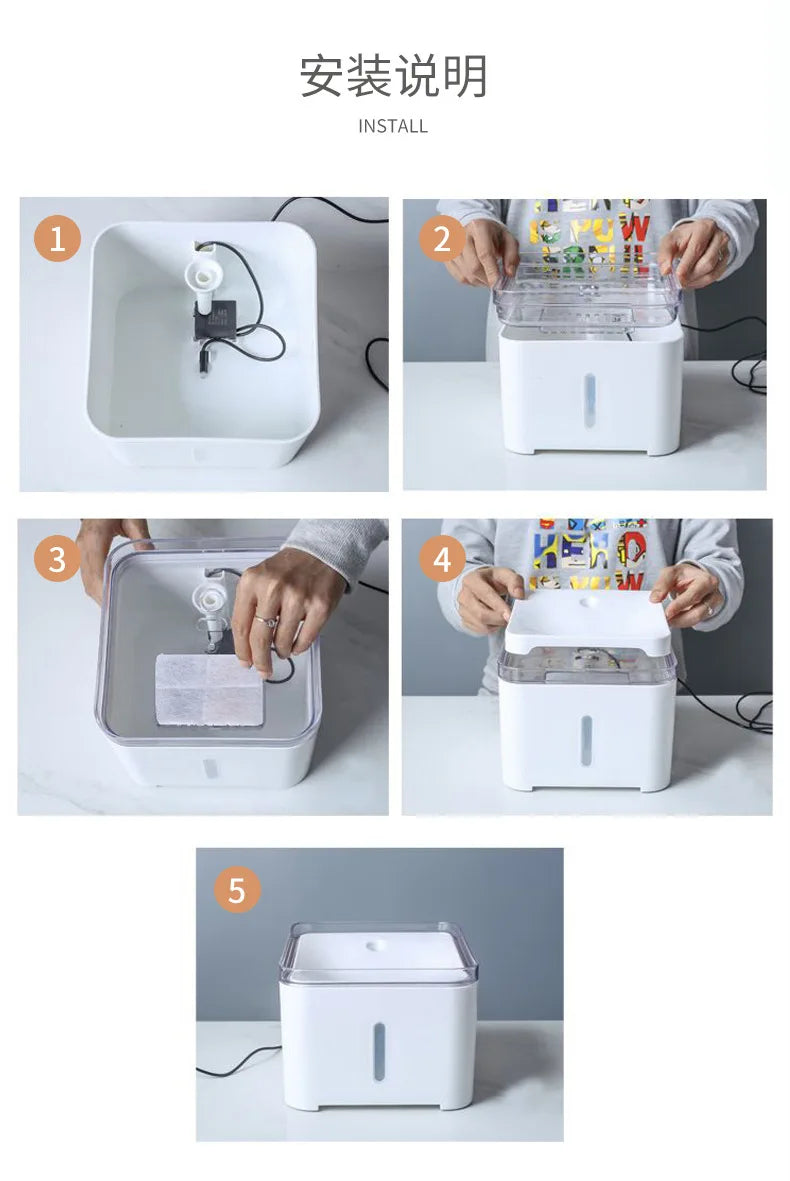 安装说明

INSTALL

1

2

3

4

5