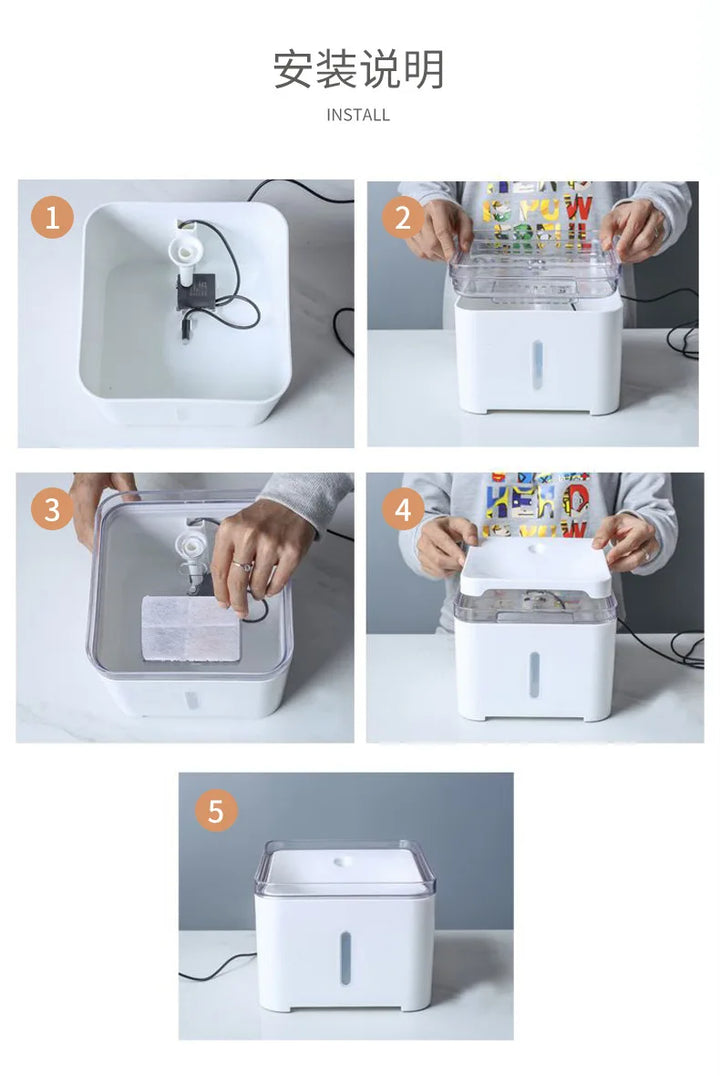 安装说明
INSTALL

1

2

3

4

5