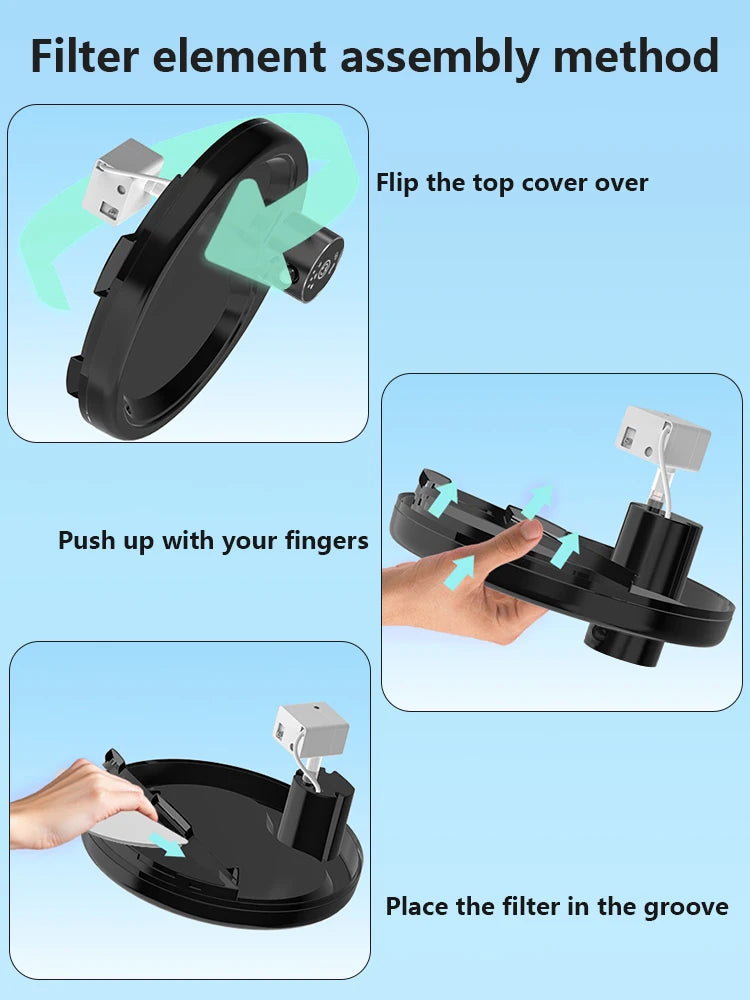 Filter element assembly method

Flip the top cover over

Push up with your fingers

Place the filter in the groove