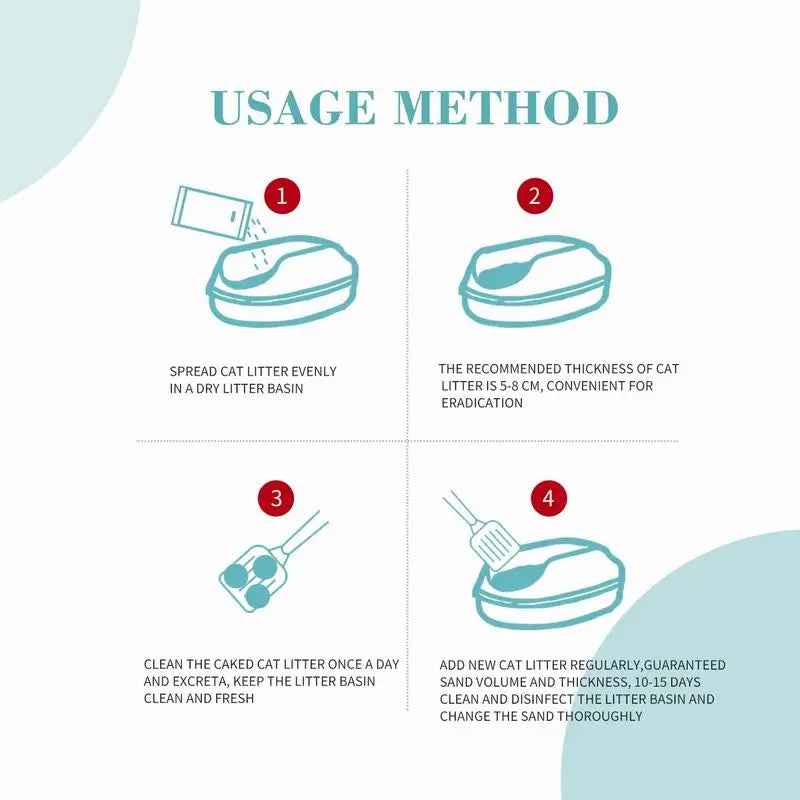 USAGE METHOD

1

SPREAD CAT LITTER EVENLY IN A DRY LITTER BASIN

2

THE RECOMMENDED THICKNESS OF CAT LITTER IS 5-8 CM, CONVENIENT FOR ERADICATION

3

CLEAN THE CAKED CAT LITTER ONCE A DAY AND EXCRETA, KEEP THE LITTER BASIN CLEAN AND FRESH

4

ADD NEW CAT LITTER REGULARLY,GUARANTEED SAND VOLUME AND THICKNESS, 10-15 DAYS CLEAN AND DISINFECT THE LITTER BASIN AND CHANGE THE SAND THOROUGHLY