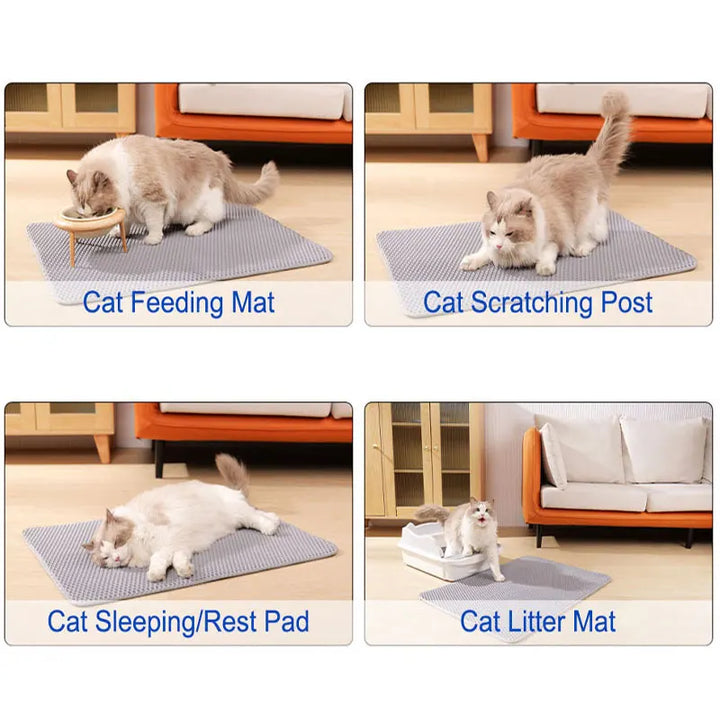 Cat Feeding Mat

Cat Scratching Post

Cat Sleeping/Rest Pad

Cat Litter Mat