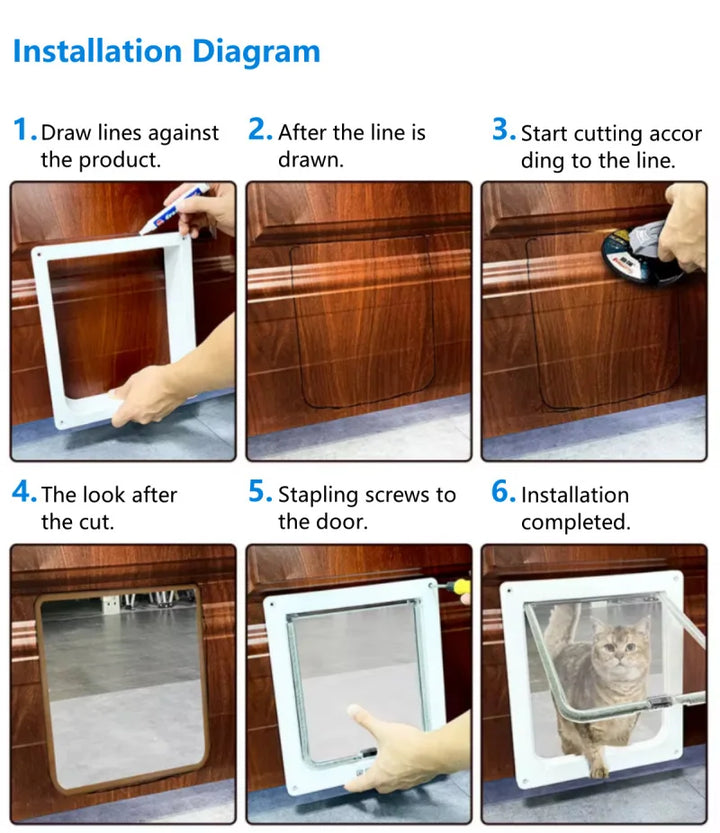 Installation Diagram

1. Draw lines against the product.

2. After the line is drawn.

3. Start cutting accor ding to the line.

4. The look after the cut.

5. Stapling screws to the door.

6. Installation completed.