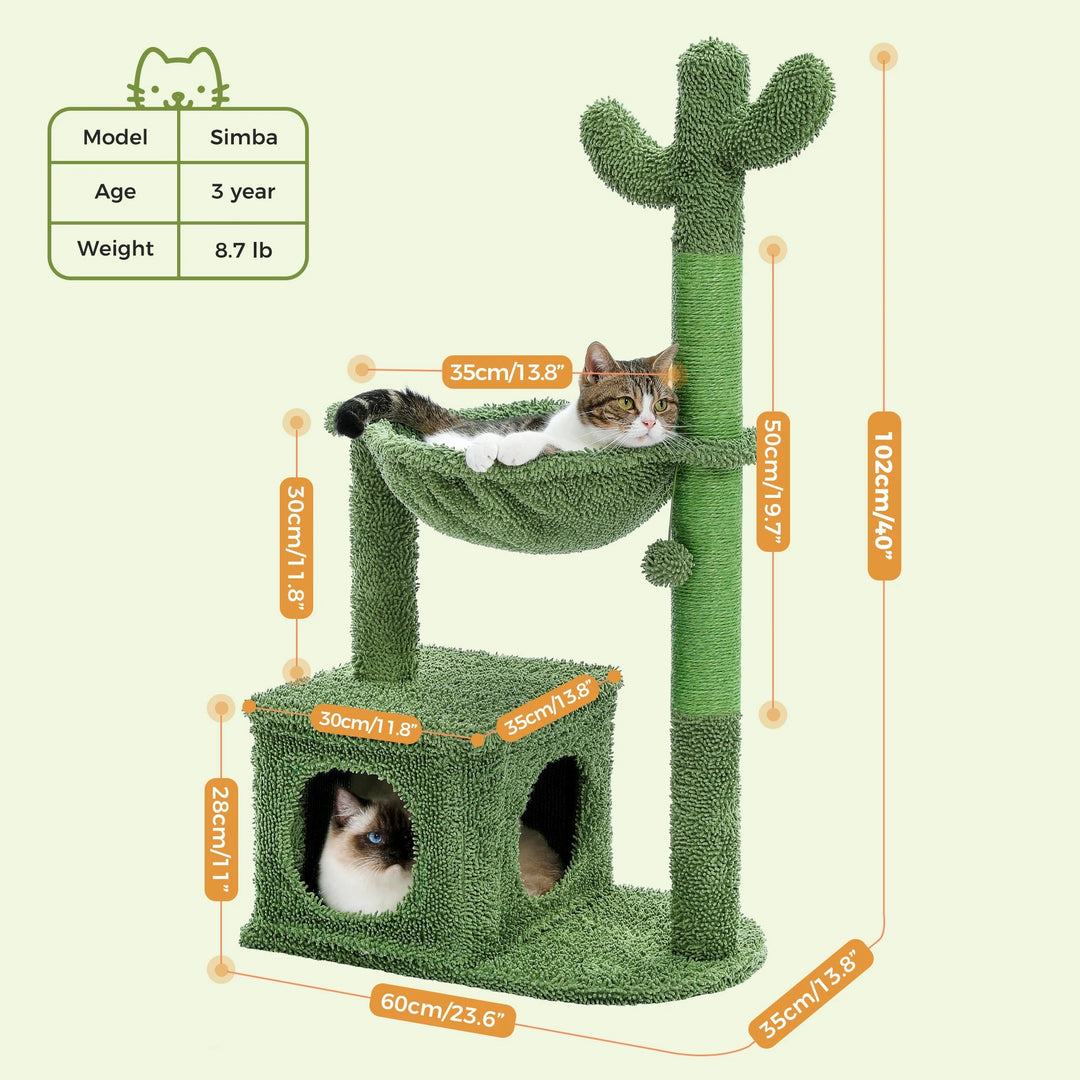 | Model | Simba |
|---|---|
| Age | 3 year |
| Weight | 8.7 lb |

35cm/13.8"

30cm/11.8"

50cm/19.7"

102cm/40"

30cm/11.8"

35cm/13.8"

28cm/11"

60cm/23.6"

35cm/13.8"